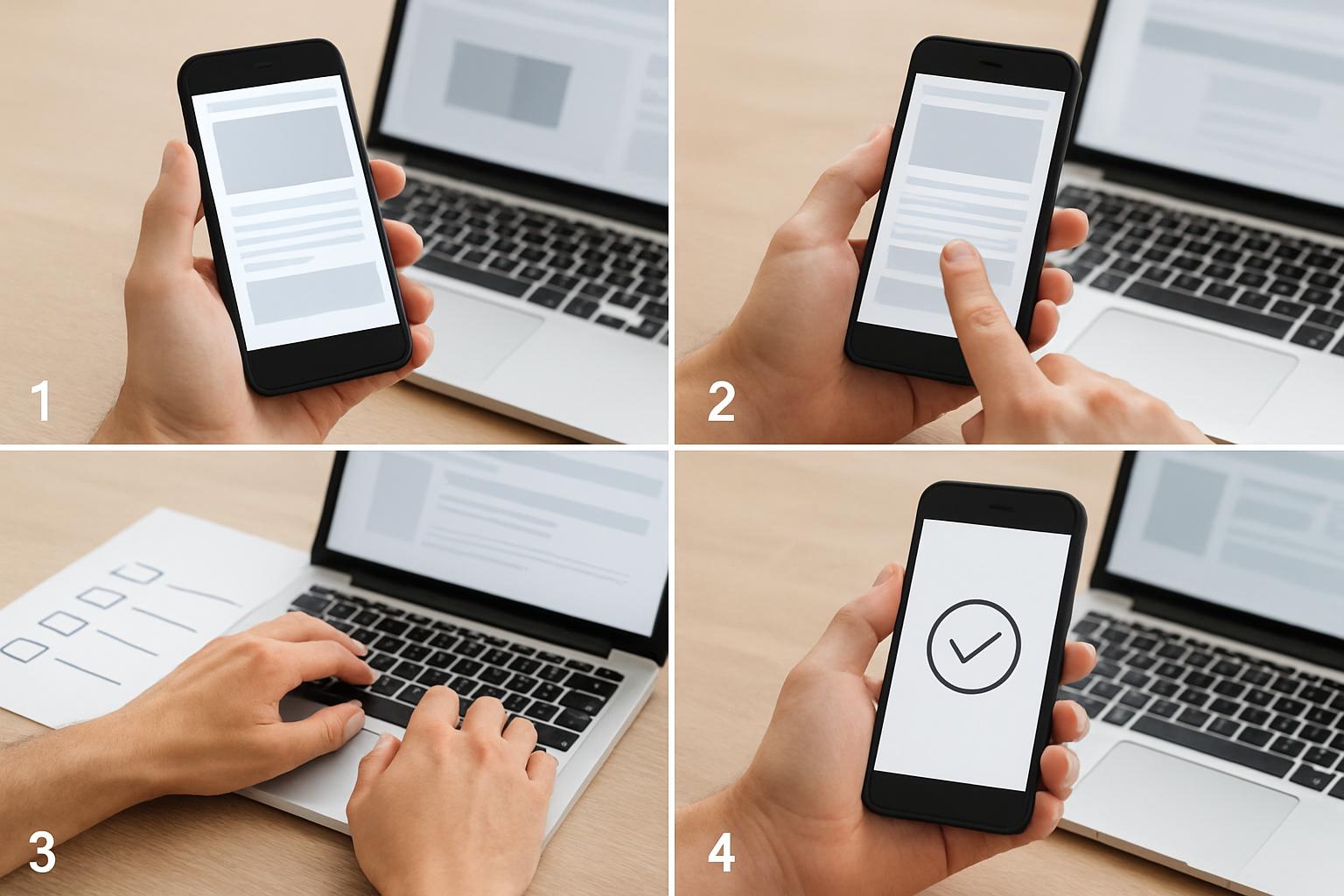 1

2

3

4